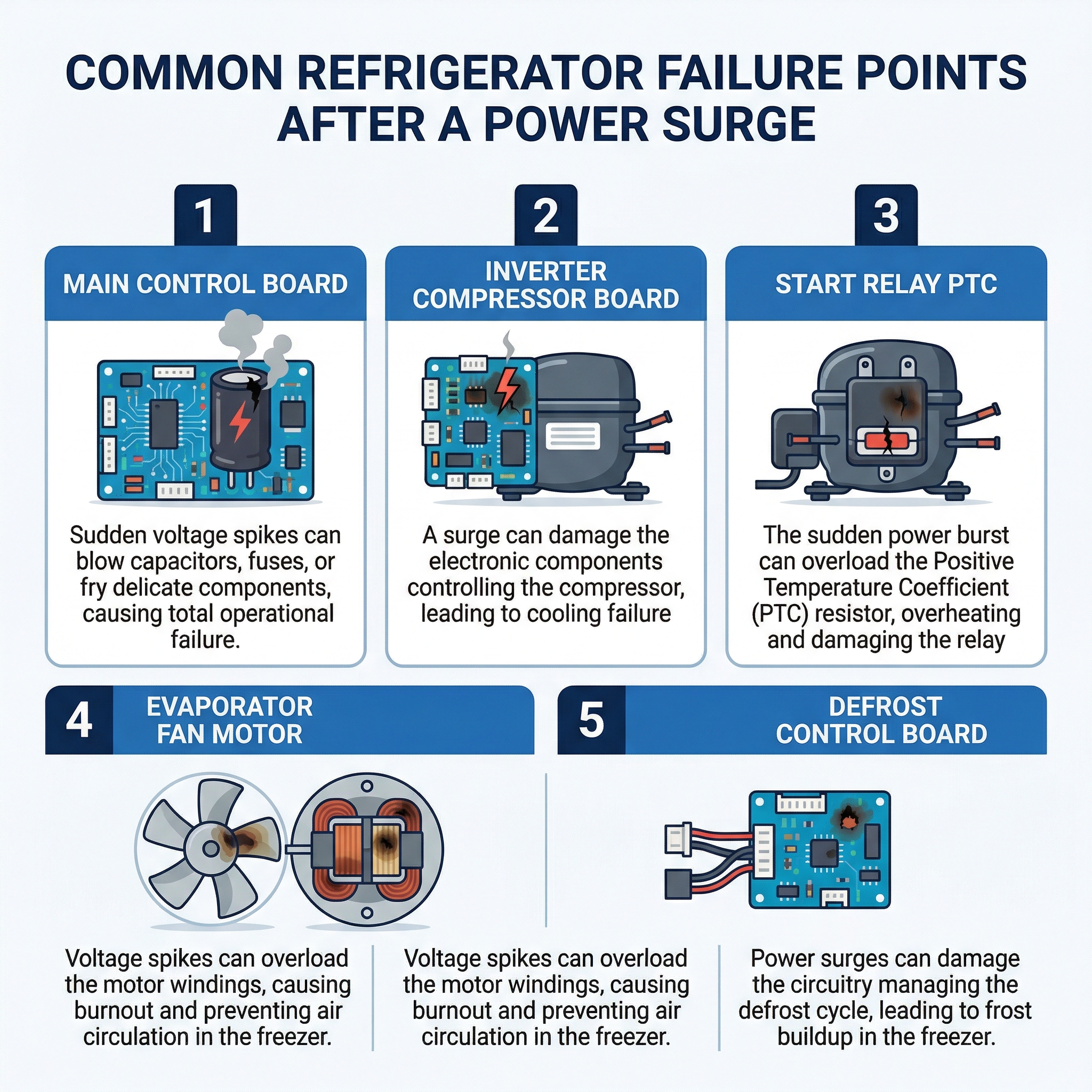 COMMON REFRIGERATOR FAILURE POINTS AFTER A POWER SURGE

1

MAIN CONTROL BOARD

Sudden voltage spikes can blow capacitors, fuses, or fry delicate components, causing total operational failure.

2

INVERTER COMPRESSOR BOARD

A surge can damage the electronic components controlling the compressor, leading to cooling failure

3

START RELAY PTC

The sudden power burst can overload the Positive Temperature Coefficient (PTC) resistor, overheating and damaging the relay

4

EVAPORATOR FAN MOTOR

5

DEFROST CONTROL BOARD

Voltage spikes can overload the motor windings, causing burnout and preventing air circulation in the freezer.

Voltage spikes can overload the motor windings, causing burnout and preventing air circulation in the freezer.

Power surges can damage the circuitry managing the defrost cycle, leading to frost buildup in the freezer.